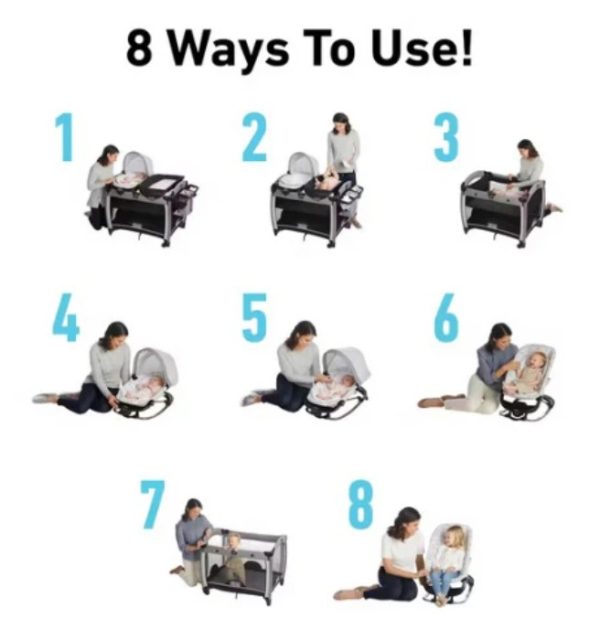 8 Ways To Use!

1

2

3

4

5

6

7

8